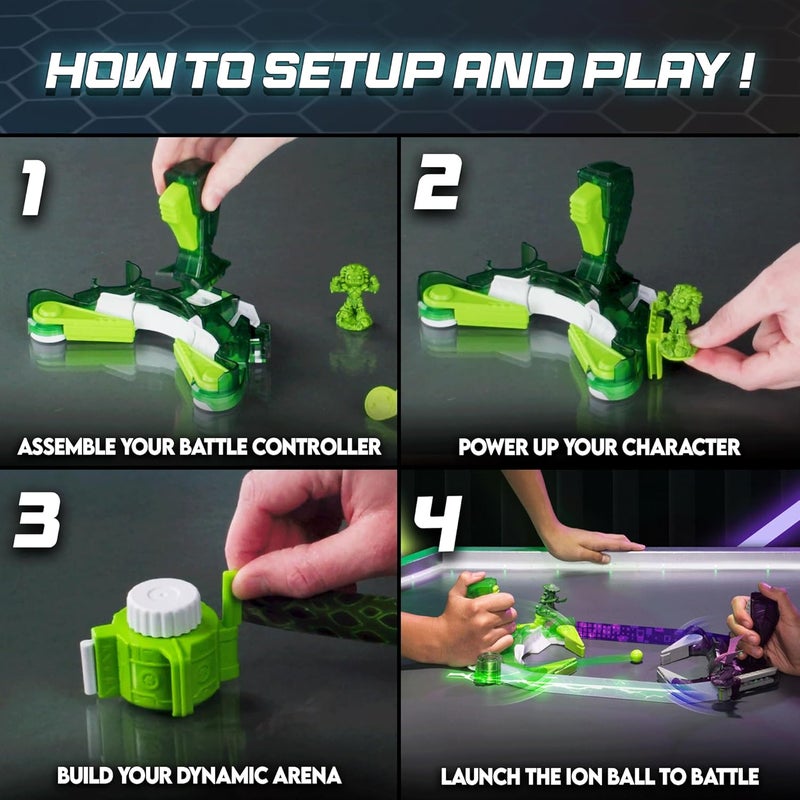 HOW TO SETUP AND PLAY !

1

ASSEMBLE YOUR BATTLE CONTROLLER

2

POWER UP YOUR CHARACTER

3

BUILD YOUR DYNAMIC ARENA

4

LAUNCH THE ION BALL TO BATTLE